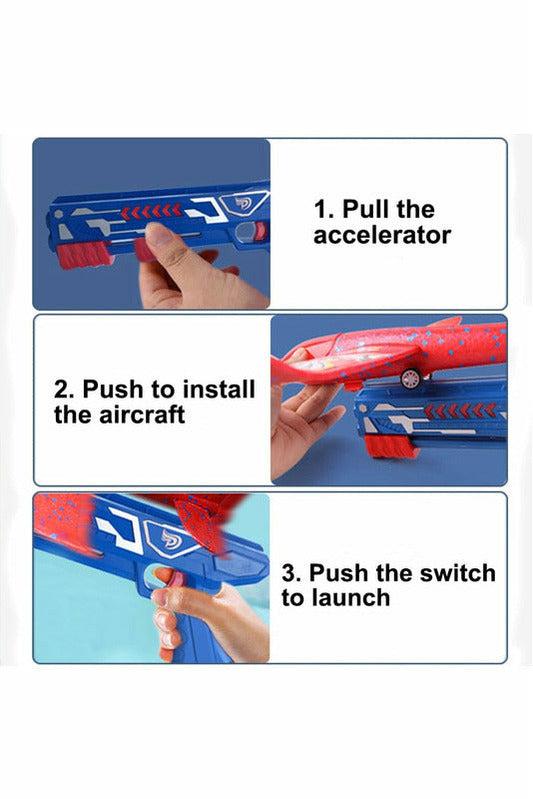 1. Pull the accelerator

2. Push to install the aircraft

3. Push the switch to launch